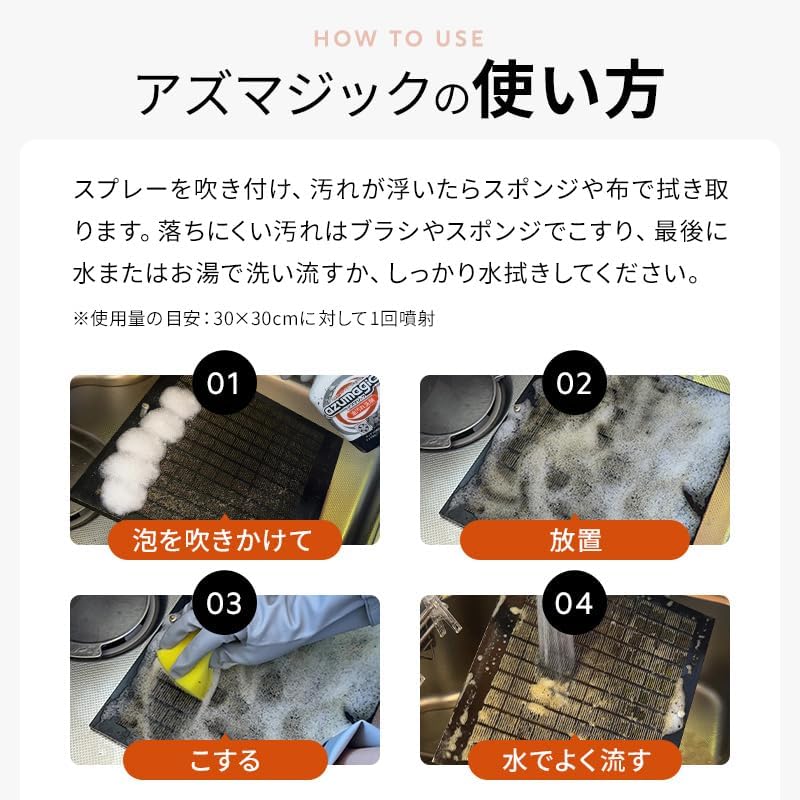 HOW TO USE

アズマジックの使い方

スプレーを吹き付け、汚れが浮いたらスポンジや布で拭き取ります。落ちにくい汚れはブラシやスポンジでこすり、最後に水またはお湯で洗い流すか、しっかり水拭きしてください。

※使用量の目安：30×30cmに対して1回噴射

01
azumagic
泡を吹きかけて

02
放置

03
こする

04
水でよく流す