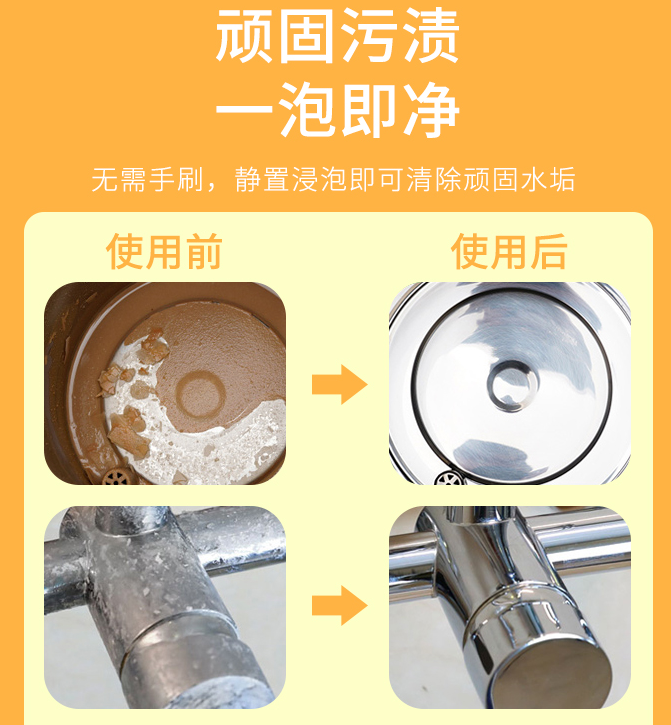 顽固污渍
一泡即净

无需手刷，静置浸泡即可清除顽固水垢

使用前

使用后