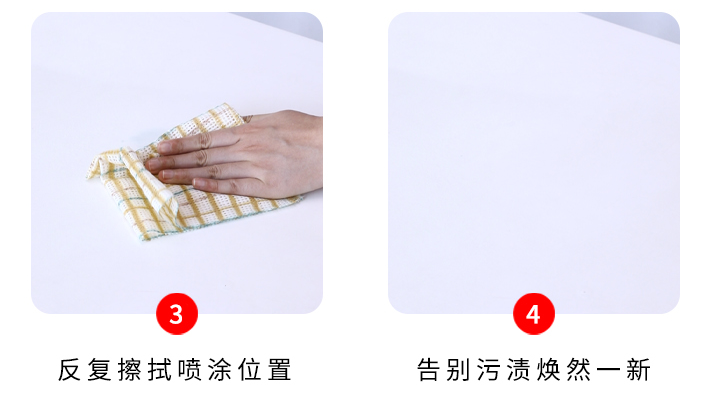 3

反复擦拭喷涂位置

4

告别污渍焕然一新