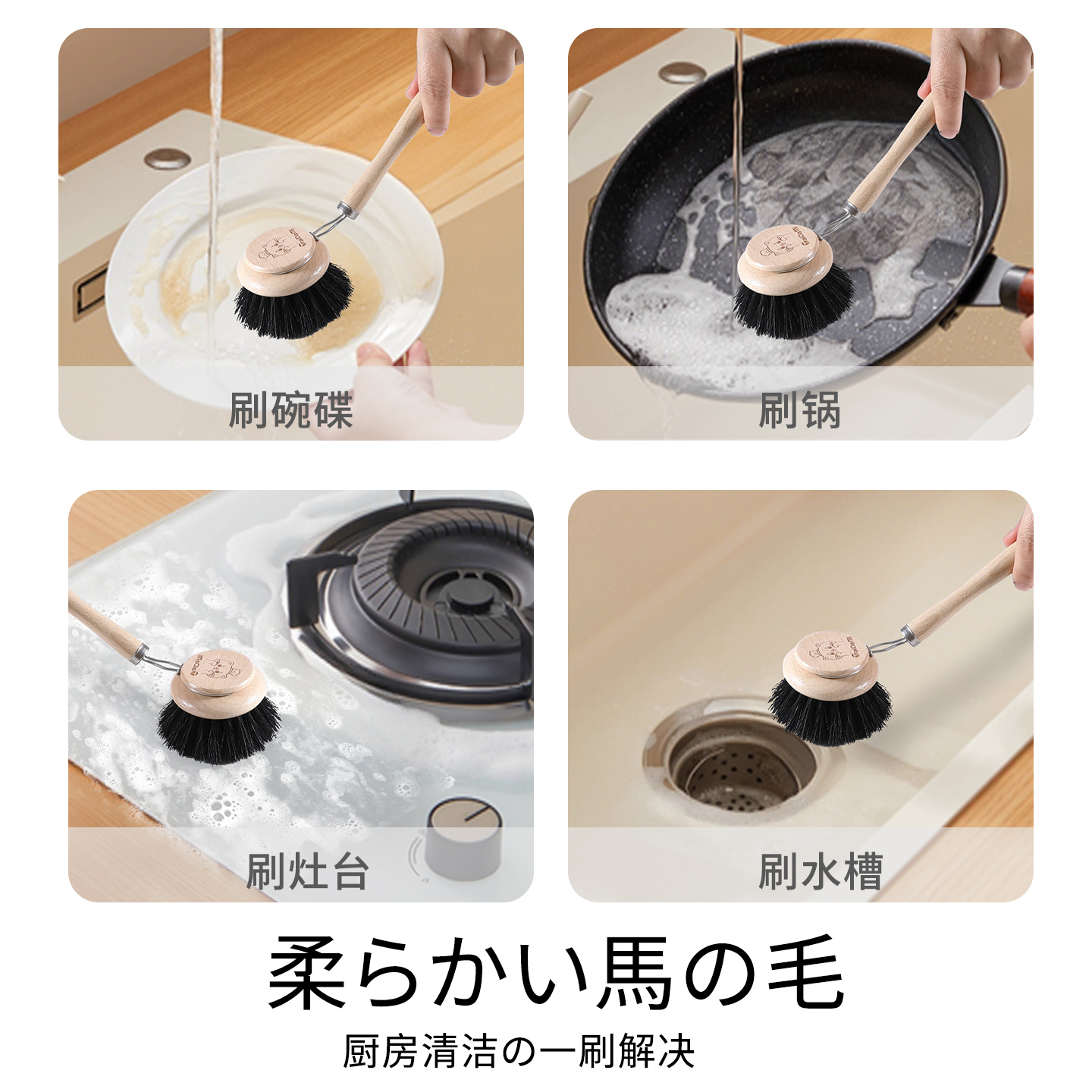 刷碗碟

刷锅

刷灶台

刷水槽

柔らかい馬の毛

厨房清洁の一刷解决