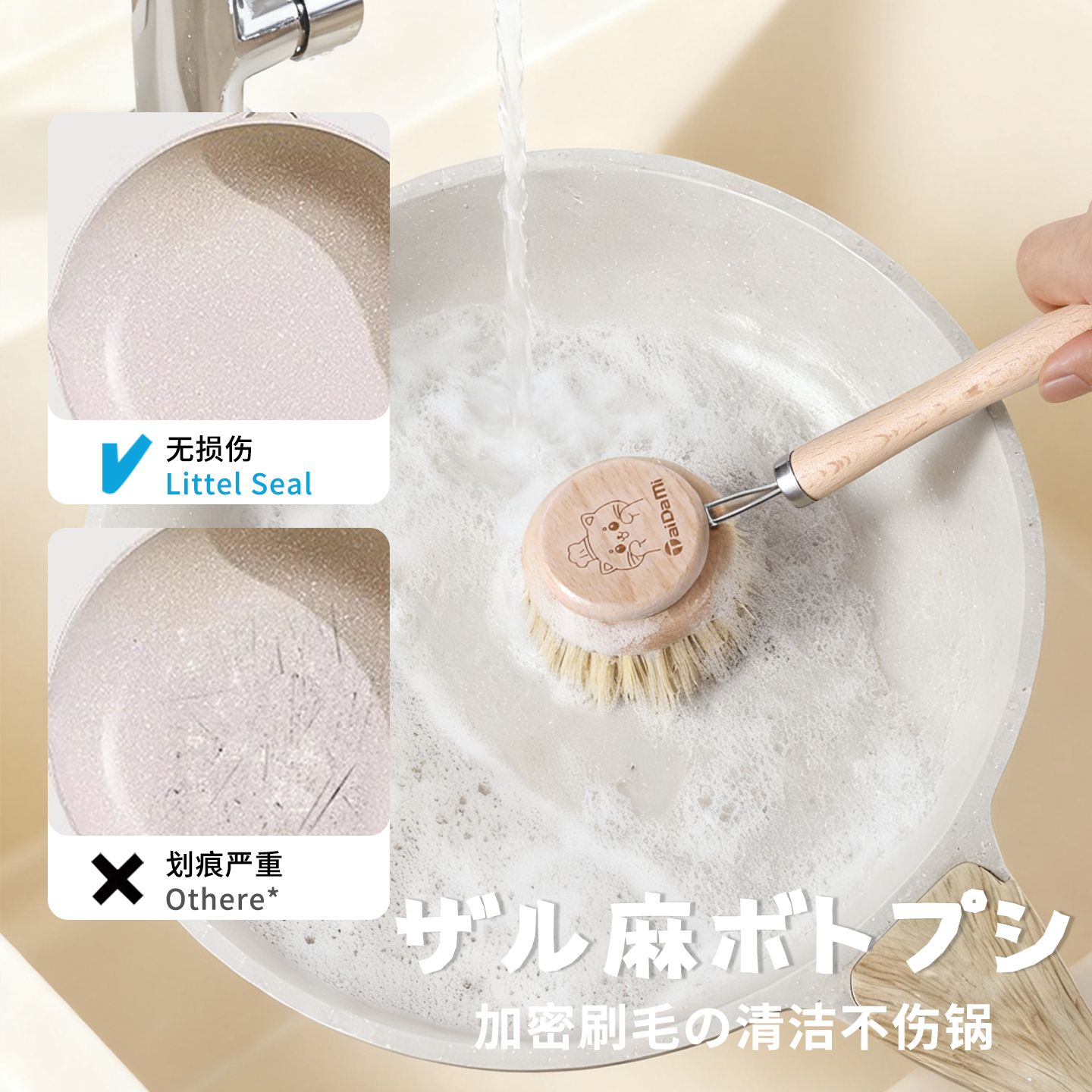 无损伤
Littel Seal

划痕严重
Othere*

TaiDaMi

ザル麻ボトプシ
加密刷毛の清洁不伤锅