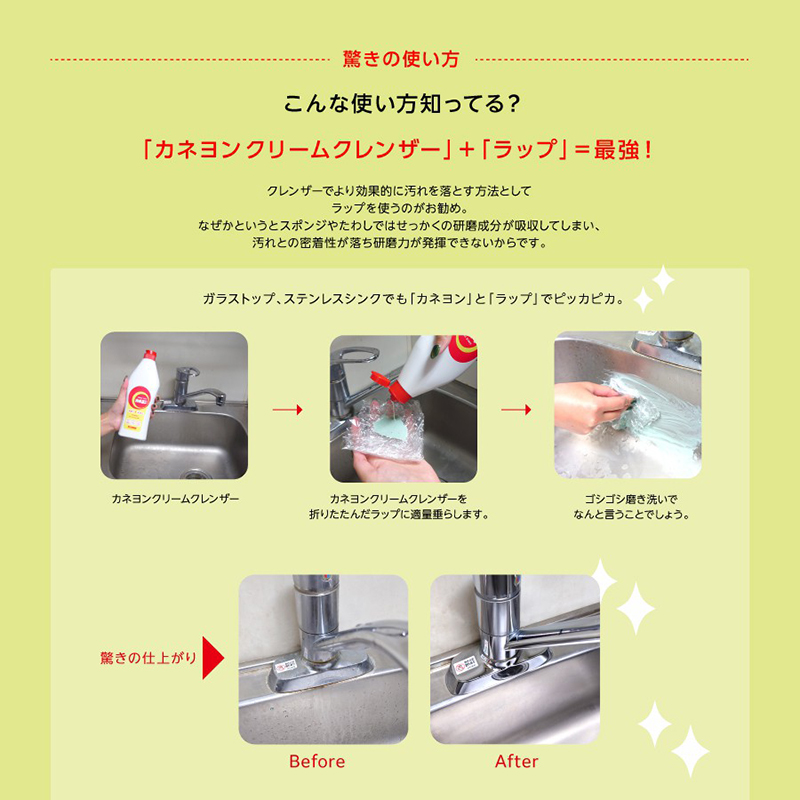 驚きの使い方

こんな使い方知ってる？

「カネヨン クリームクレンザー」＋「ラップ」＝最強！

クレンザーでより効果的に汚れを落とす方法として
ラップを使うのがお勧め。
なぜかというとスポンジやたわしではせっかくの研磨成分が吸収してしまい、
汚れとの密着性が落ち研磨力が発揮できないからです。

ガラストップ、ステンレスシンクでも「カネヨン」と「ラップ」でピッカピカ。

カネヨンクリームクレンザー

カネヨンクリームクレンザーを
折りたたんだラップに適量垂らします。

ゴシゴシ磨き洗いで
なんと言うことでしょう。

驚きの仕上がり

Before

After