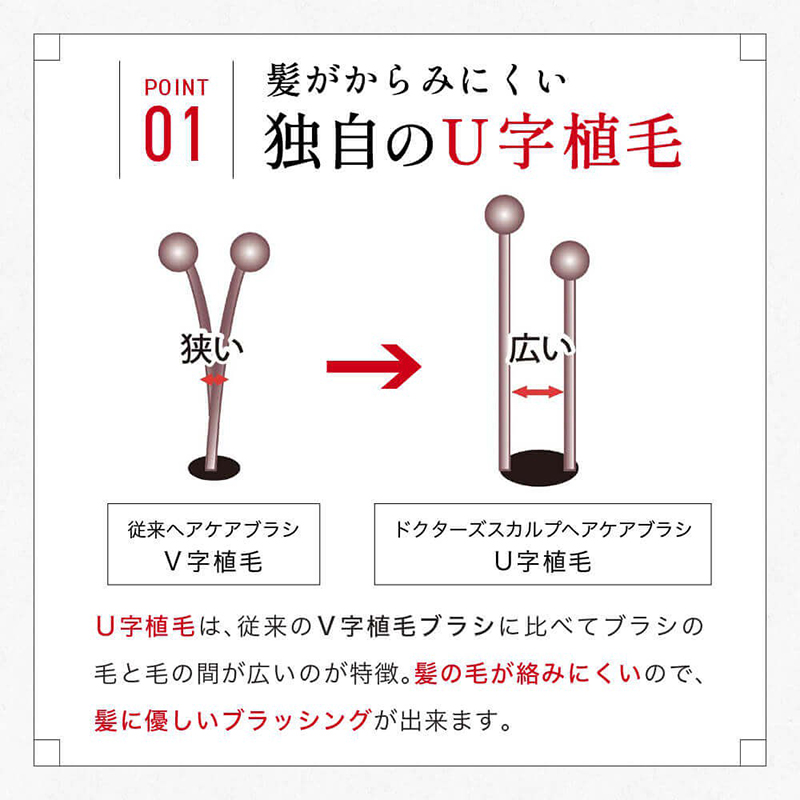 POINT
01

髪がからみにくい
独自のU字植毛

狭い

広い

従来ヘアケアブラシ
V字植毛

ドクターズスカルプヘアケアブラシ
U字植毛

U字植毛は、従来のV字植毛ブラシに比べてブラシの毛と毛の間が広いのが特徴。髪の毛が絡みにくいので、髪に優しいブラッシングが出来ます。