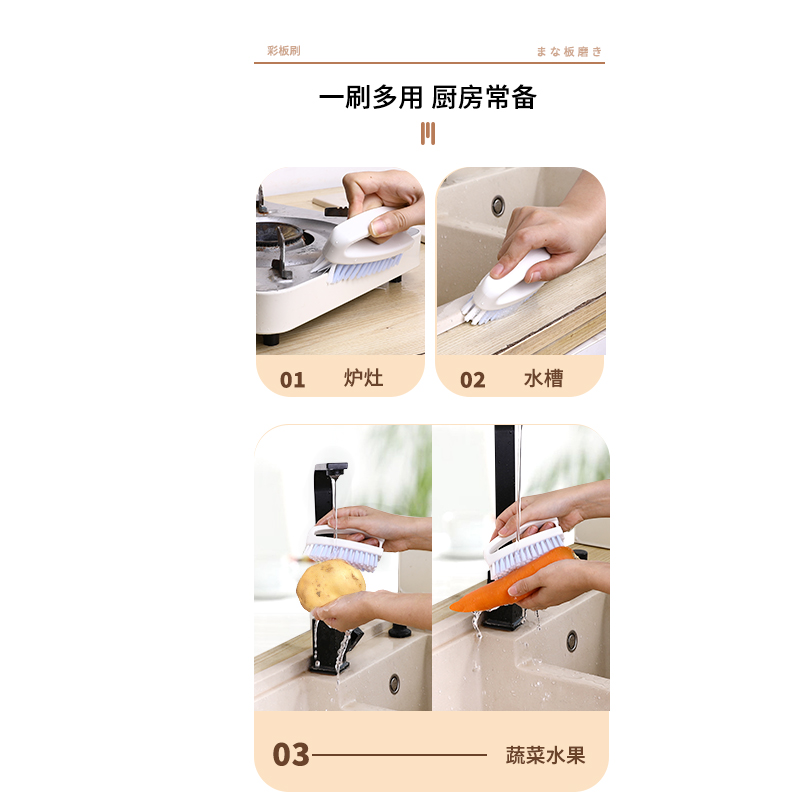 彩板刷

まな板磨き

一刷多用 厨房常备

01 炉灶

02 水槽

03 蔬菜水果