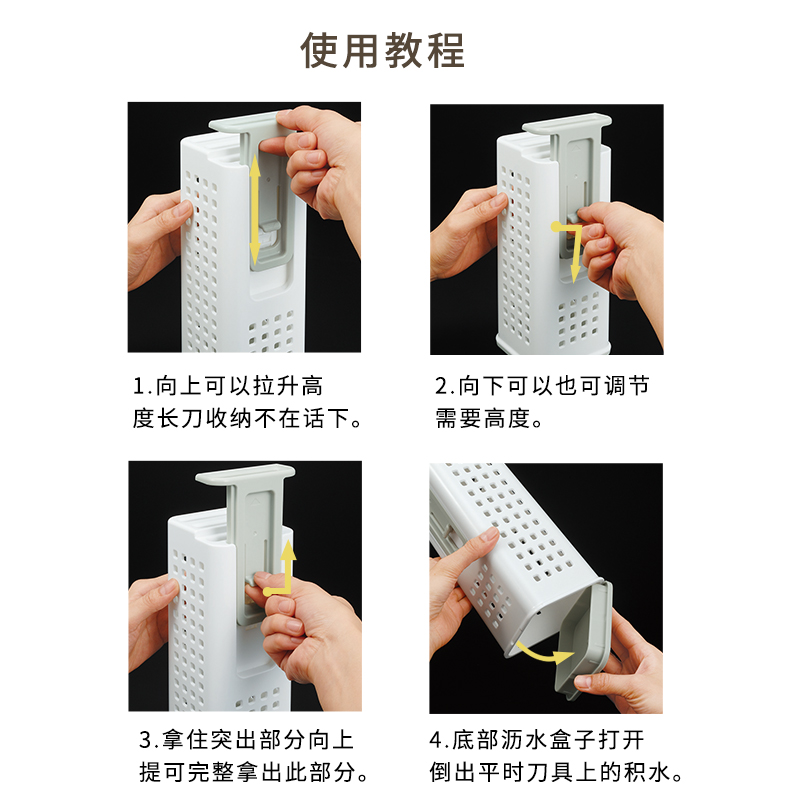 使用教程

1.向上可以拉升高度长刀收纳不在话下。

2.向下可以也可调节需要高度。

3.拿住突出部分向上提可完整拿出此部分。

4.底部沥水盒子打开倒出平时刀具上的积水。