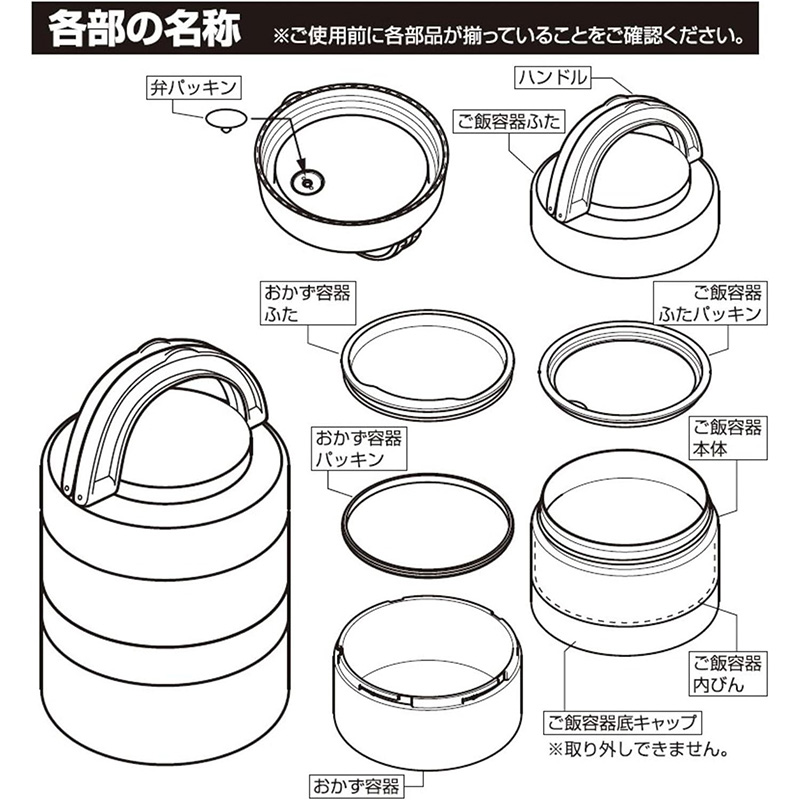 各部の名称　※ご使用前に各部品が揃っていることをご確認ください。

弁パッキン

ハンドル

ご飯容器ふた

おかず容器
ふた

ご飯容器
ふたパッキン

おかず容器
パッキン

ご飯容器
本体

ご飯容器
内びん

ご飯容器底キャップ
※取り外しできません。

おかず容器