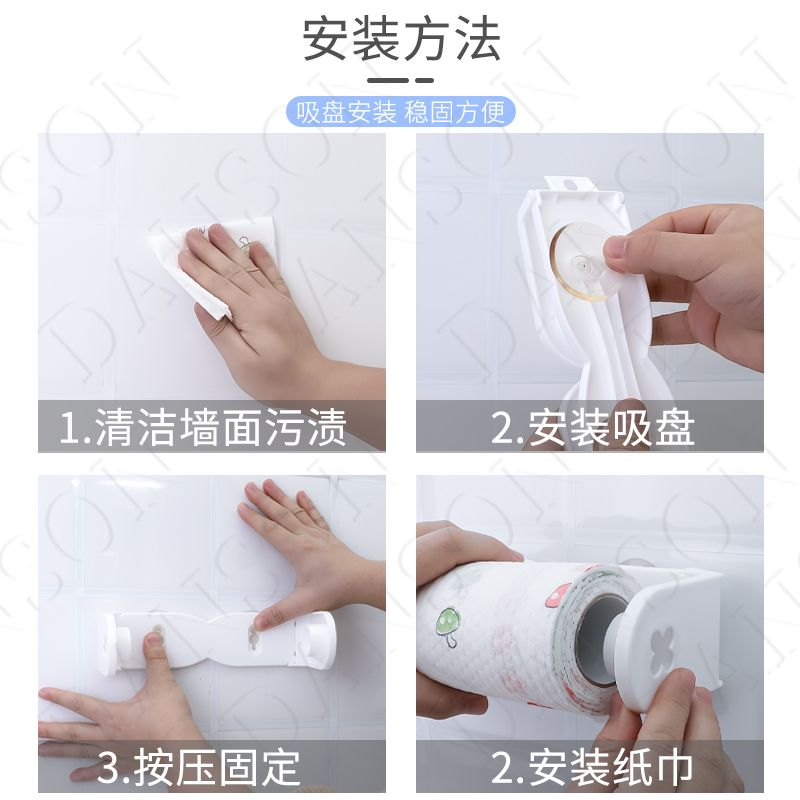 安装方法

吸盘安装 稳固方便

1.清洁墙面污渍

2.安装吸盘

3.按压固定

2.安装纸巾