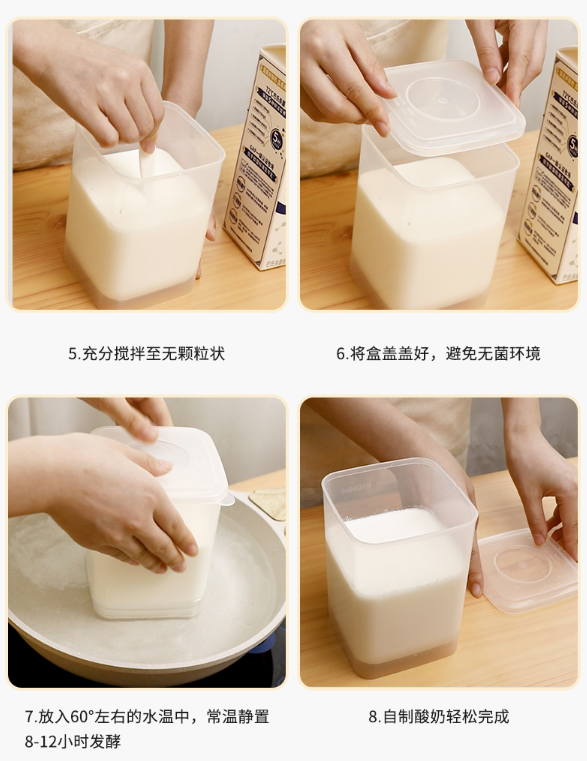 5.充分搅拌至无颗粒状

6.将盒盖盖好，避免无菌环境

7.放入60°左右的水温中，常温静置8-12小时发酵

8.自制酸奶轻松完成