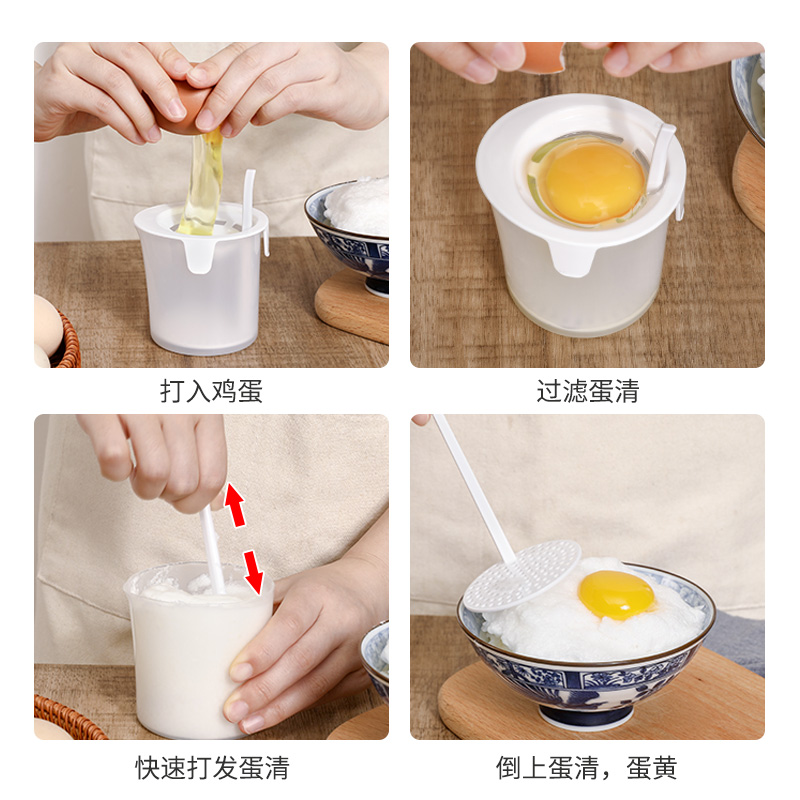 打入鸡蛋

过滤蛋清

快速打发蛋清

倒上蛋清，蛋黄