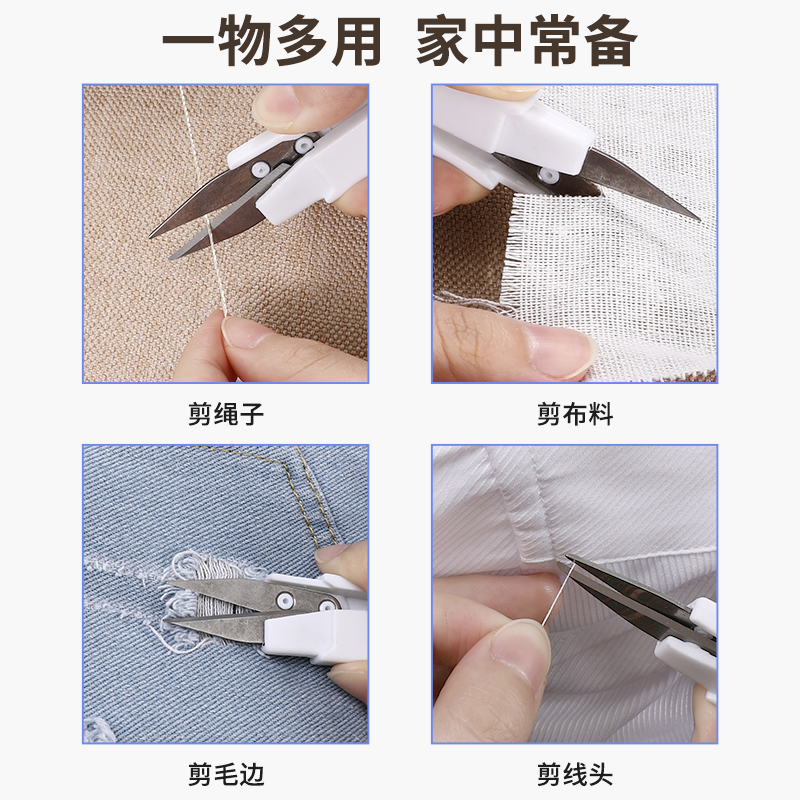 一物多用 家中常备

剪绳子

剪布料

剪毛边

剪线头