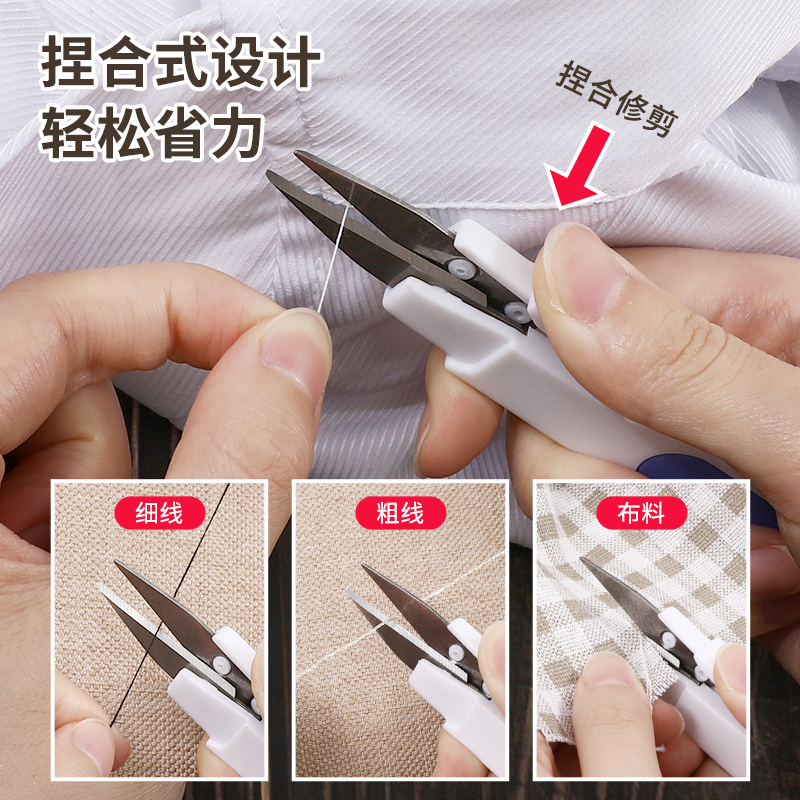 捏合式设计
轻松省力

捏合修剪

细线

粗线

布料